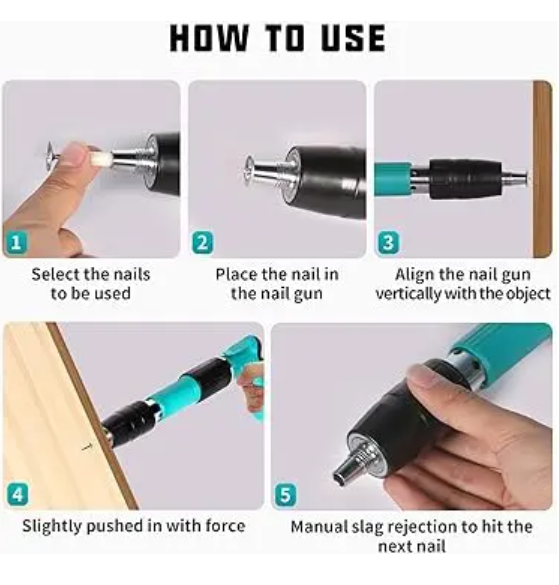 HOW TO USE

1
Select the nails to be used

2
Place the nail in the nail gun

3
Align the nail gun vertically with the object

4
Slightly pushed in with force

5
Manual slag rejection to hit the next nail